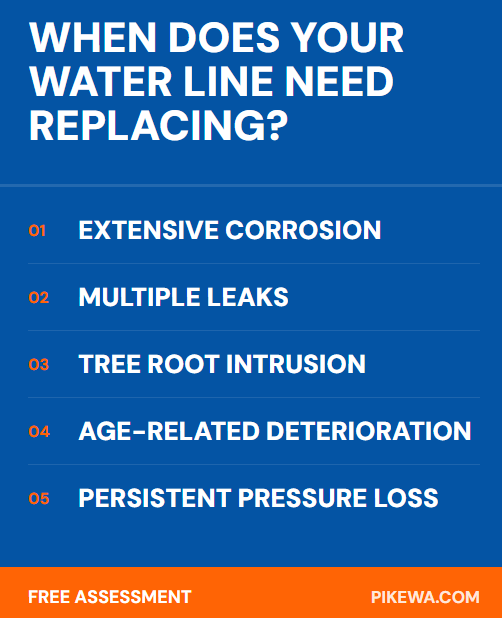 WHEN DOES YOUR WATER LINE NEED REPLACING?

01 EXTENSIVE CORROSION

02 MULTIPLE LEAKS

03 TREE ROOT INTRUSION

04 AGE-RELATED DETERIORATION

05 PERSISTENT PRESSURE LOSS

FREE ASSESSMENT PIKEWA.COM