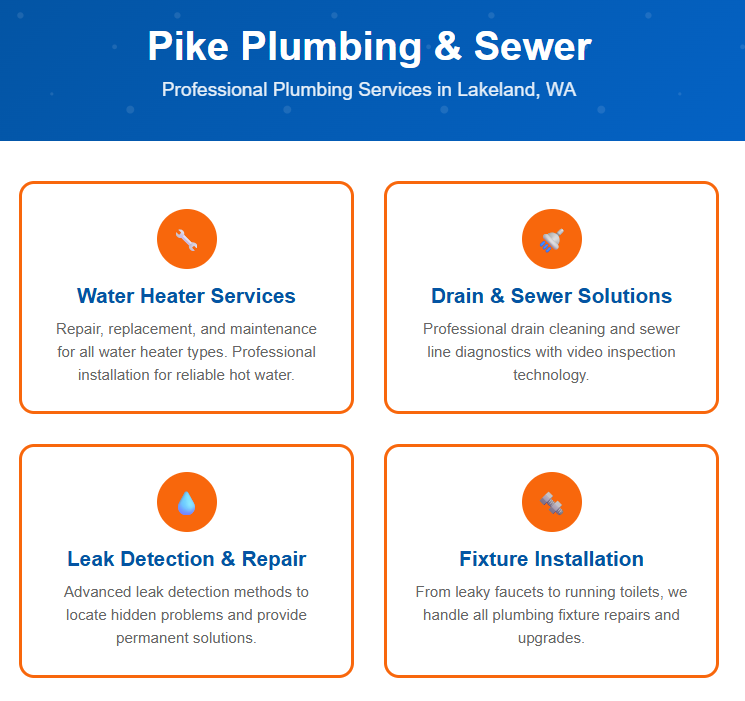 Pike Plumbing & Sewer

Professional Plumbing Services in Lakeland, WA

Water Heater Services

Repair, replacement, and maintenance for all water heater types. Professional installation for reliable hot water.

Drain & Sewer Solutions

Professional drain cleaning and sewer line diagnostics with video inspection technology.

Leak Detection & Repair

Advanced leak detection methods to locate hidden problems and provide permanent solutions.

Fixture Installation

From leaky faucets to running toilets, we handle all plumbing fixture repairs and upgrades.